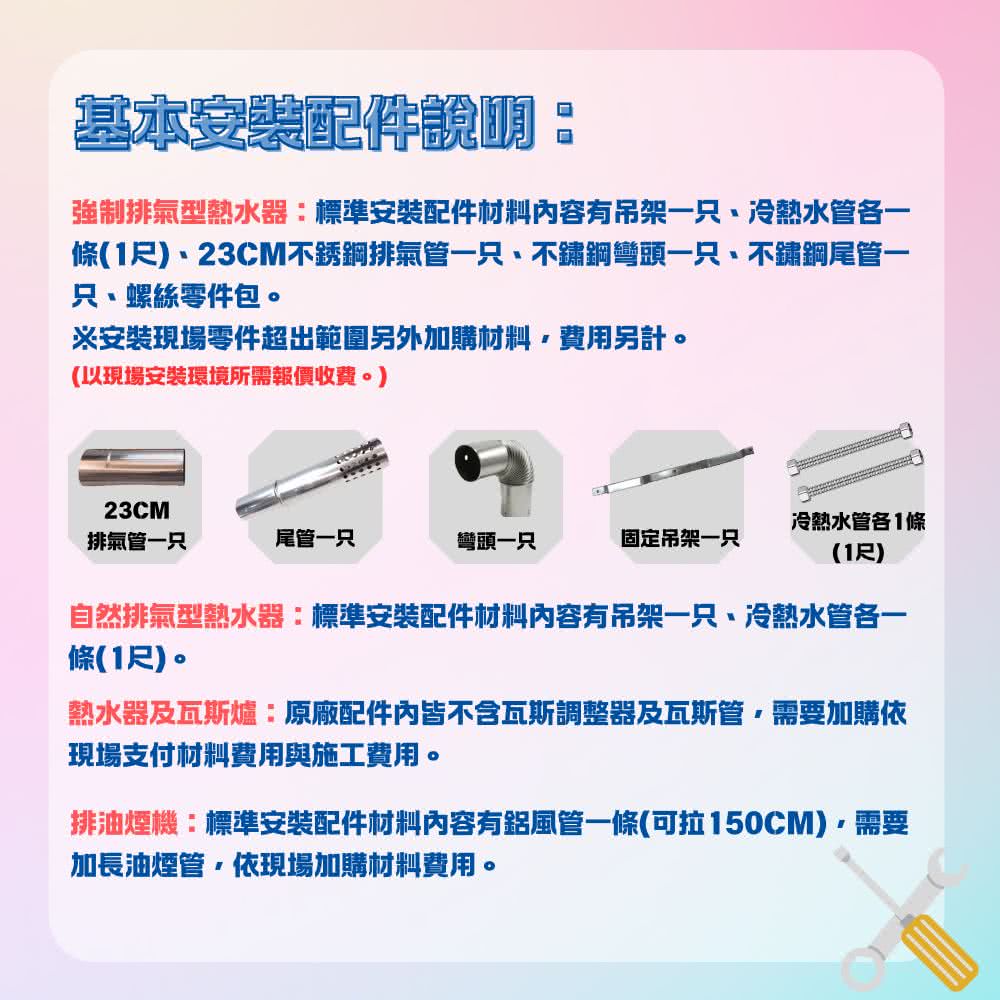 基本安裝配件說明：

強制排氣型熱水器：標準安裝配件材料內容有吊架一只、冷熱水管各一條(1尺)、23CM不銹鋼排氣管一只、不鏽鋼彎頭一只、不鏽鋼尾管一只、螺絲零件包。
※安裝現場零件超出範圍另外加購材料，費用另計。
(以現場安裝環境所需報價收費。)

23CM 排氣管一只

尾管一只

彎頭一只

固定吊架一只

冷熱水管各1條 (1尺)

自然排氣型熱水器：標準安裝配件材料內容有吊架一只、冷熱水管各一條(1尺)。

熱水器及瓦斯爐：原廠配件內皆不含瓦斯調整器及瓦斯管，需要加購依現場支付材料費用與施工費用。

排油煙機：標準安裝配件材料內容有鋁風管一條(可拉150CM)，需要加長油煙管，依現場加購材料費用。