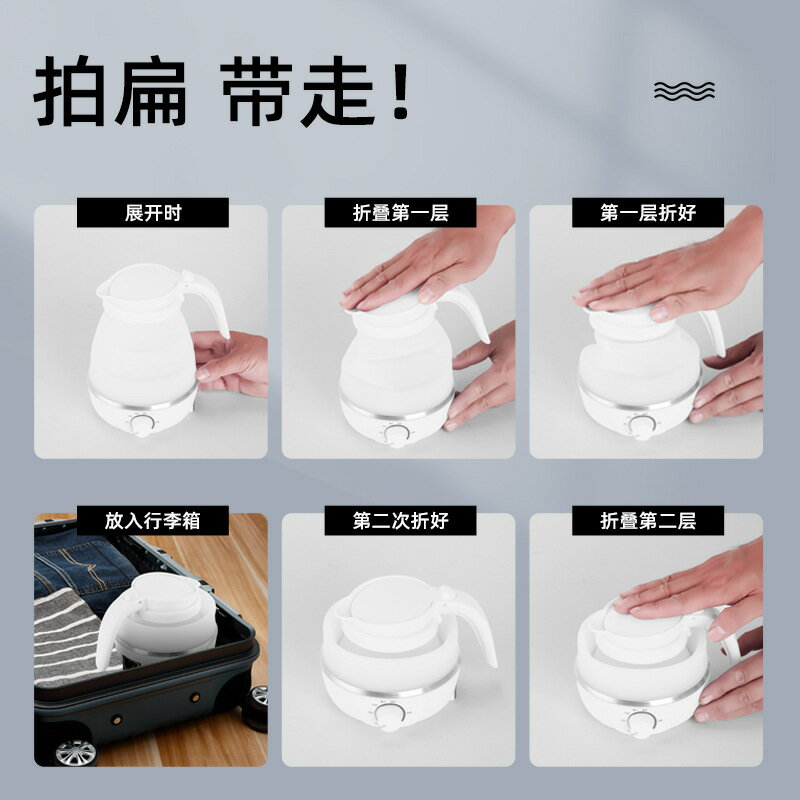 拍扁 带走！

展开时

折叠第一层

第一层折好

放入行李箱

第二次折好

折叠第二层