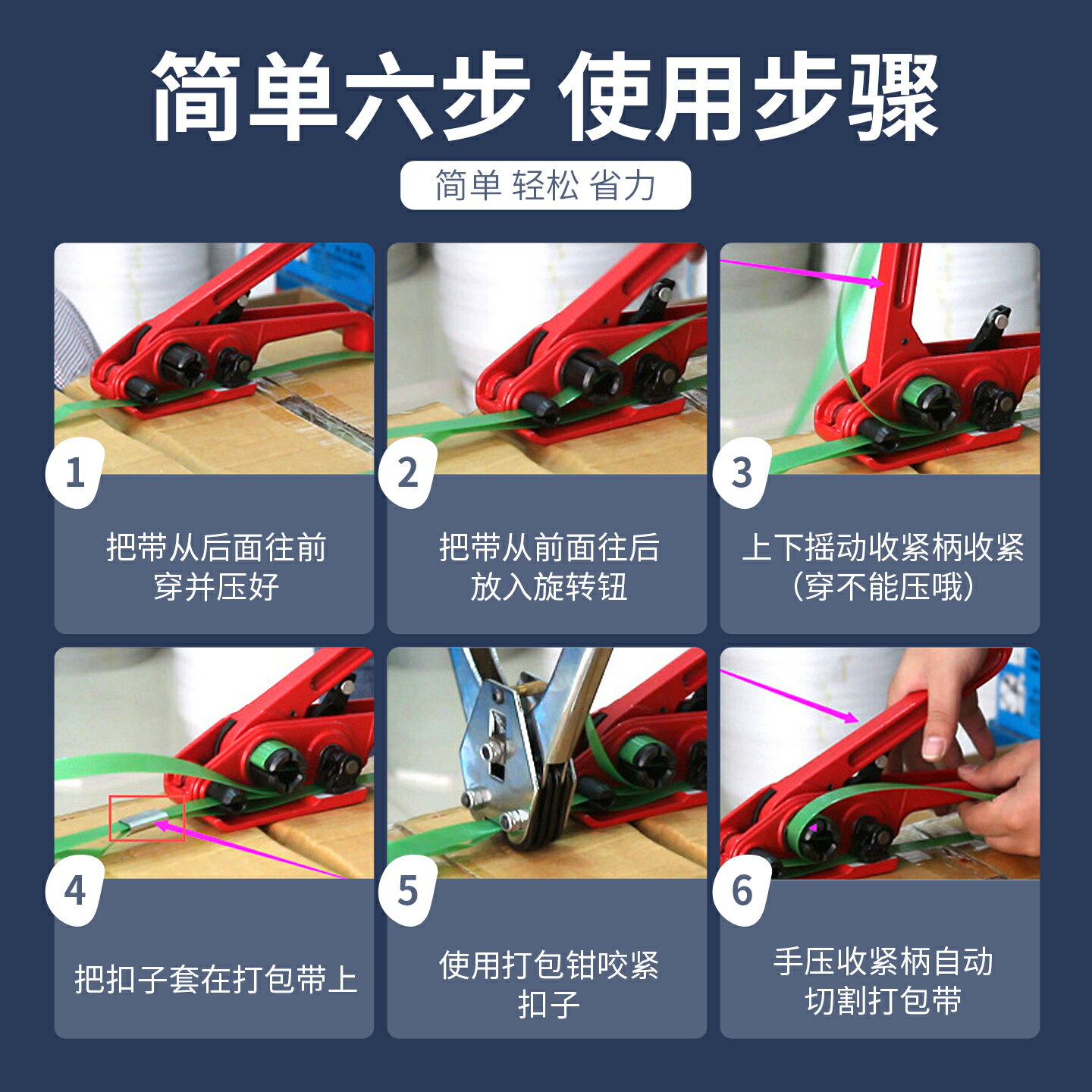 简单六步 使用步骤

简单 轻松 省力

1
把带从后面往前穿并压好

2
把带从前面往后放入旋转钮

3
上下摇动收紧柄收紧（穿不能压哦）

4
把扣子套在打包带上

5
使用打包钳咬紧扣子

6
手压收紧柄自动切割打包带