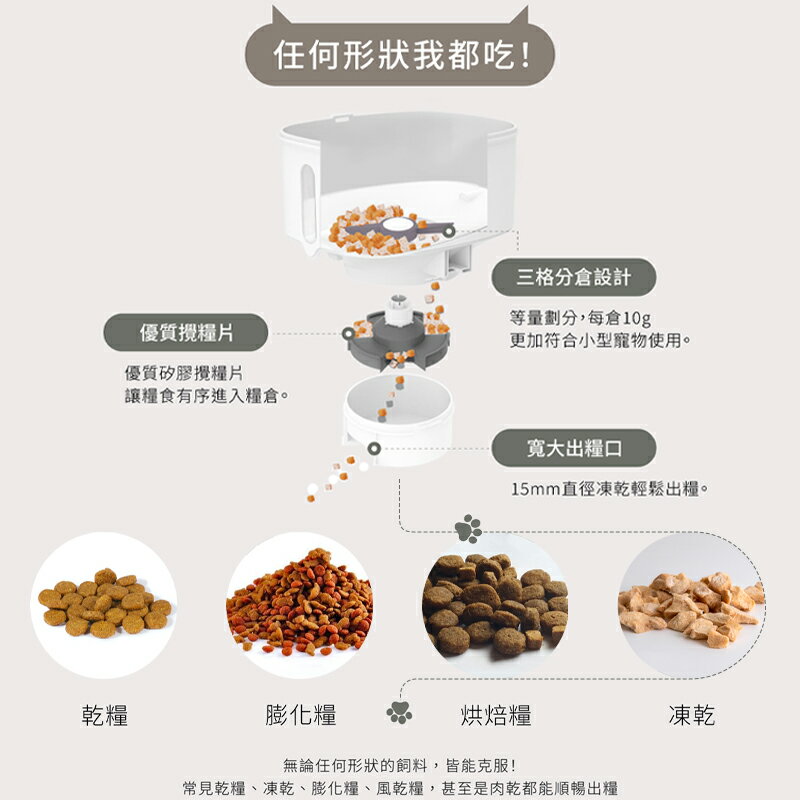 任何形狀我都吃!

三格分倉設計

等量劃分,每倉10g
更加符合小型寵物使用。

優質攪糧片

優質矽膠攪糧片
讓糧食有序進入糧倉。

寬大出糧口

15mm直徑凍乾輕鬆出糧。

乾糧

膨化糧

烘焙糧

凍乾

無論任何形狀的飼料,皆能克服!
常見乾糧、凍乾、膨化糧、風乾糧,甚至是肉乾都能順暢出糧