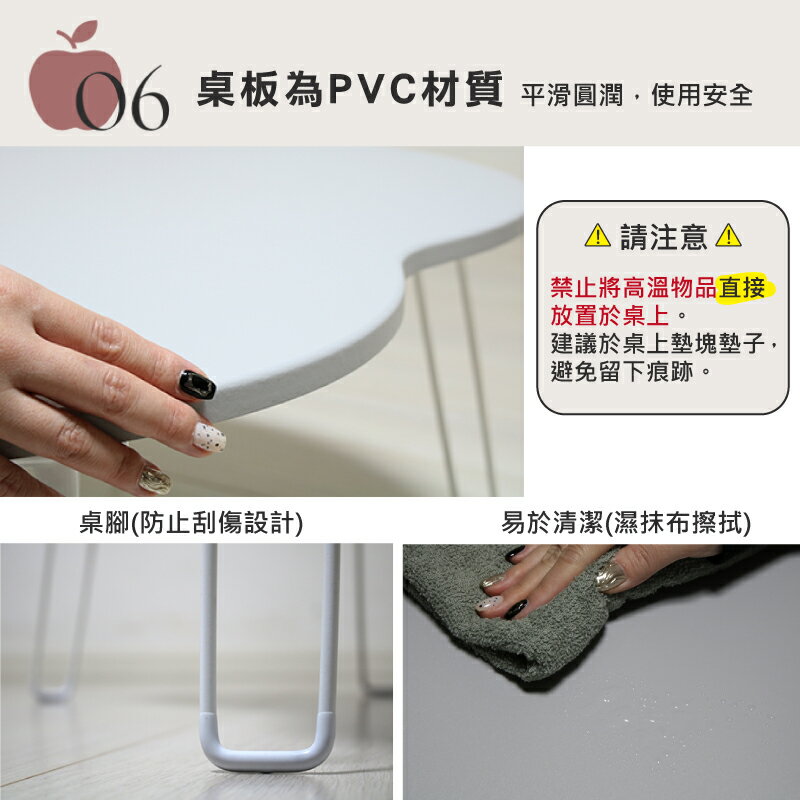 06 桌板為PVC材質 平滑圓潤，使用安全

⚠ 請注意 ⚠

禁止將高溫物品直接放置於桌上。
建議於桌上墊塊墊子，避免留下痕跡。

桌腳(防止刮傷設計)

易於清潔(濕抹布擦拭)