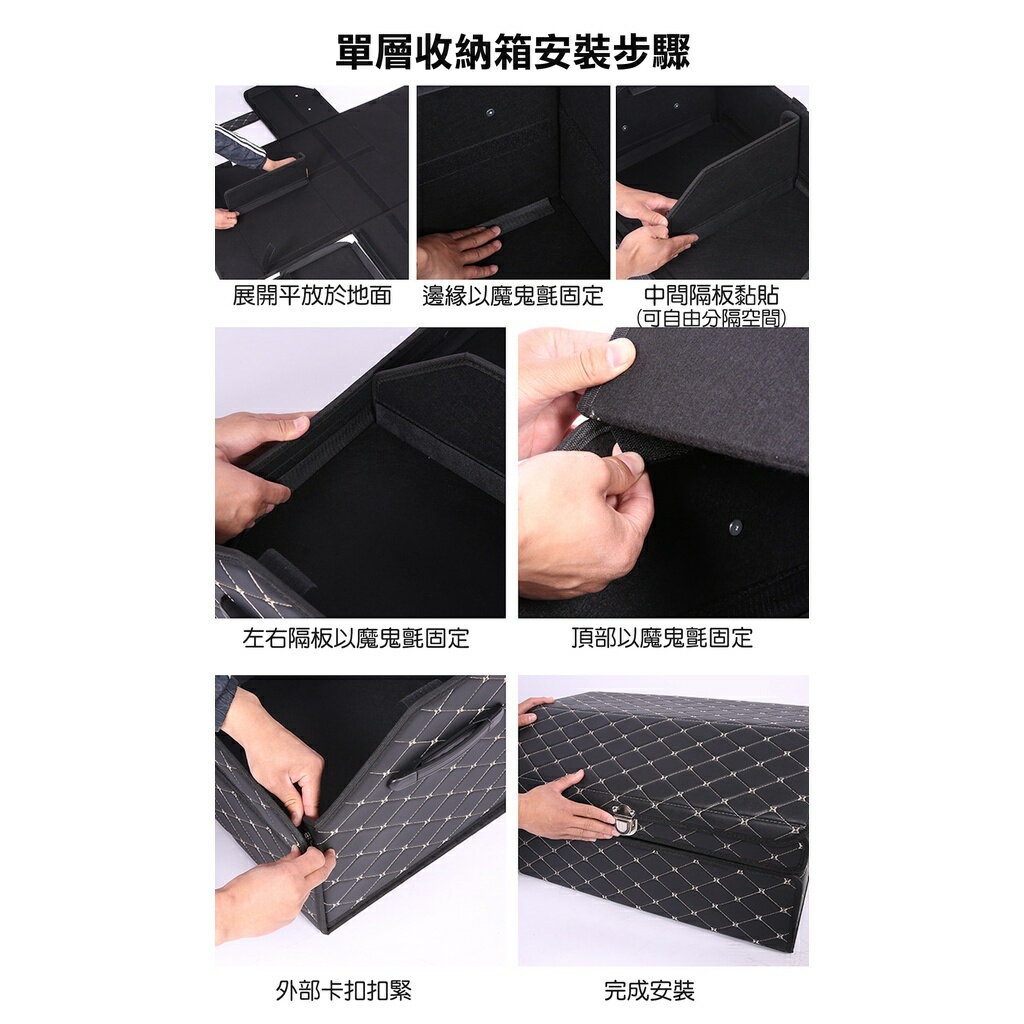 單層收納箱安裝步驟

展開平放於地面

邊緣以魔鬼氈固定

中間隔板黏貼
(可自由分隔空間)

左右隔板以魔鬼氈固定

頂部以魔鬼氈固定

外部卡扣扣緊

完成安裝