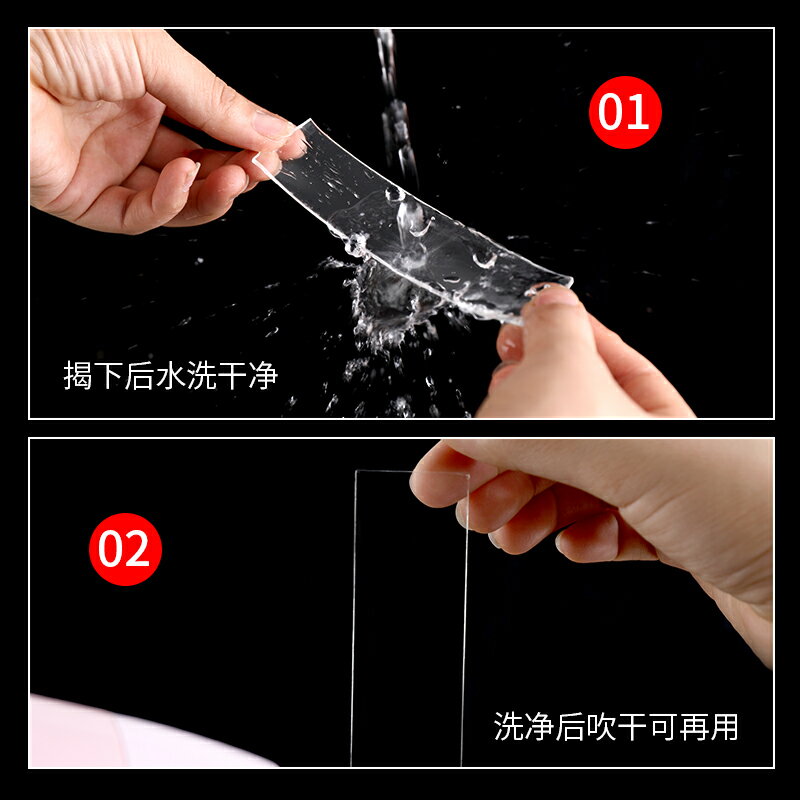 01

揭下后水洗干净

02

洗净后吹干可再用