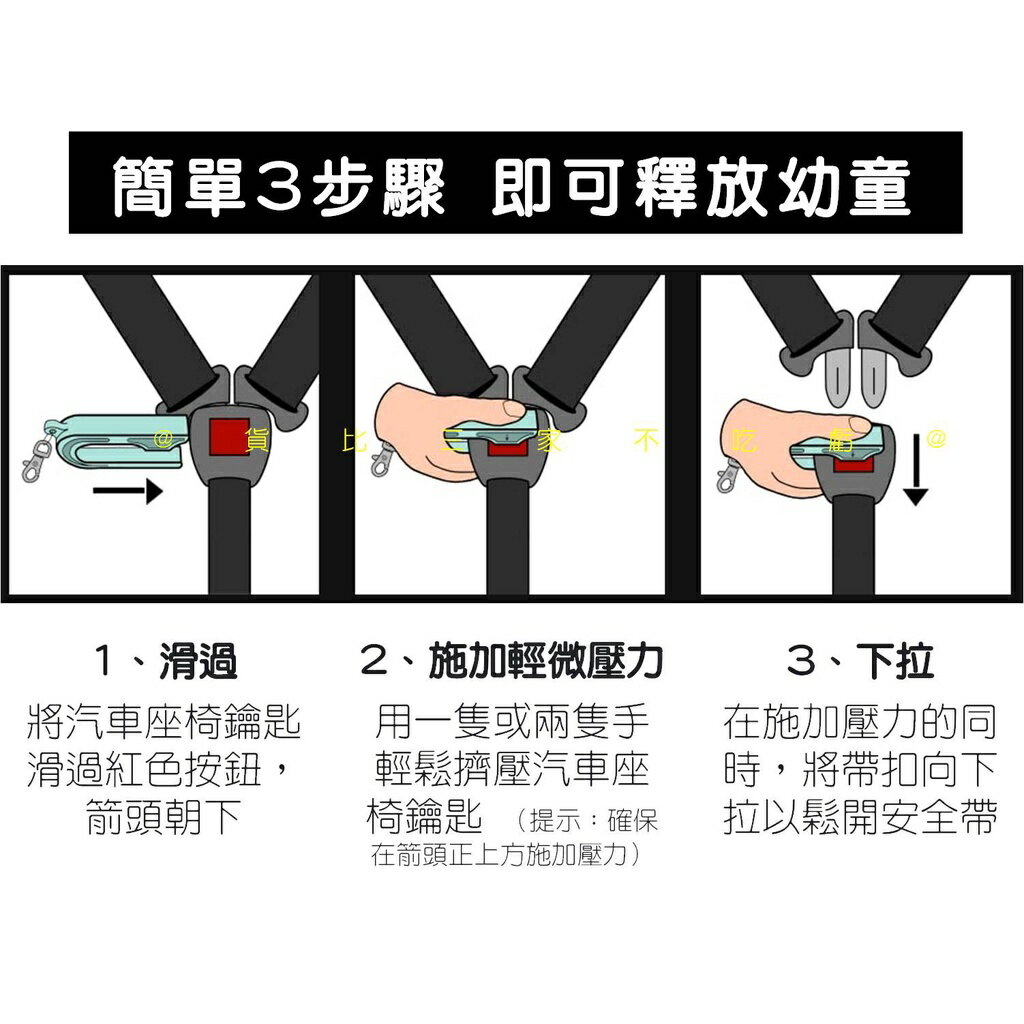 簡單3步驟 即可釋放幼童

@ 貨 比 三 家 不 吃 虧 @

1、滑過
將汽車座椅鑰匙滑過紅色按鈕，箭頭朝下

2、施加輕微壓力
用一隻或兩隻手輕鬆擠壓汽車座椅鑰匙 （提示：確保在箭頭正上方施加壓力）

3、下拉
在施加壓力的同時，將帶扣向下拉以鬆開安全帶