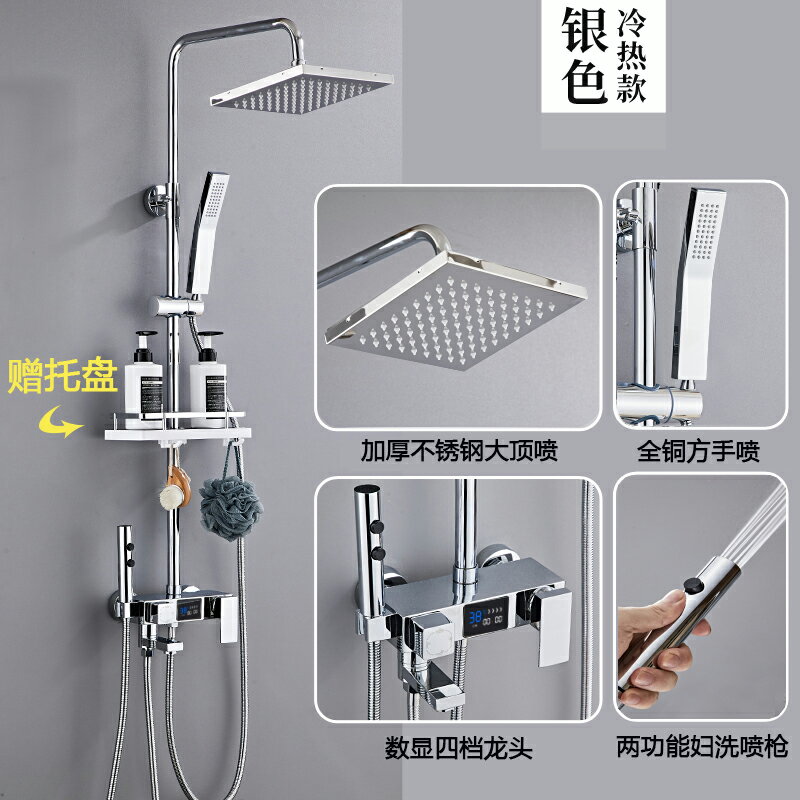 银色 冷热款

赠托盘

加厚不锈钢大顶喷

全铜方手喷

38

数显四档龙头

两功能妇洗喷枪