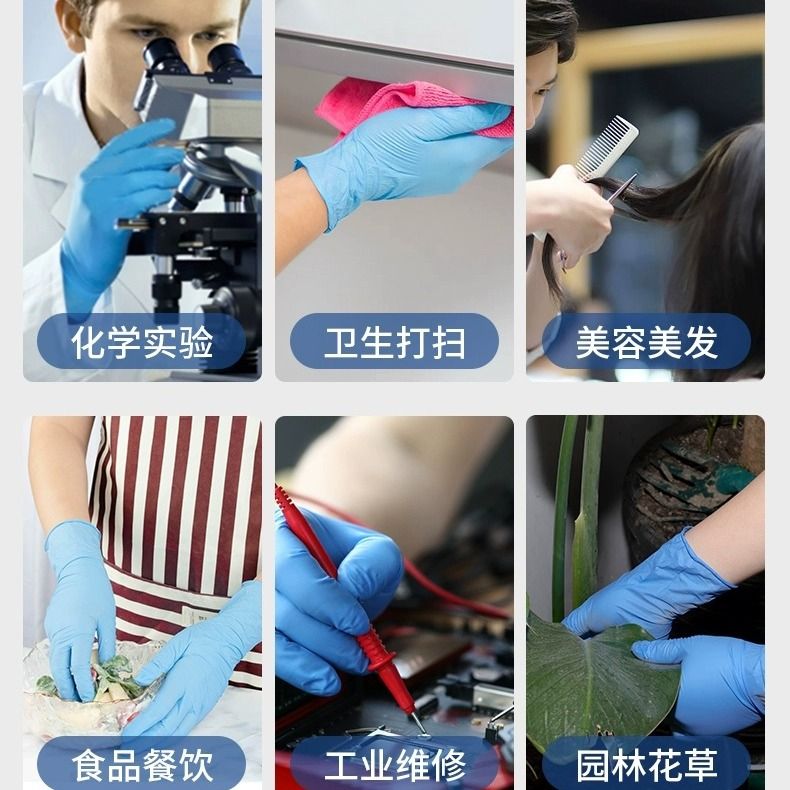 化学实验

卫生打扫

美容美发

食品餐饮

工业维修

园林花草