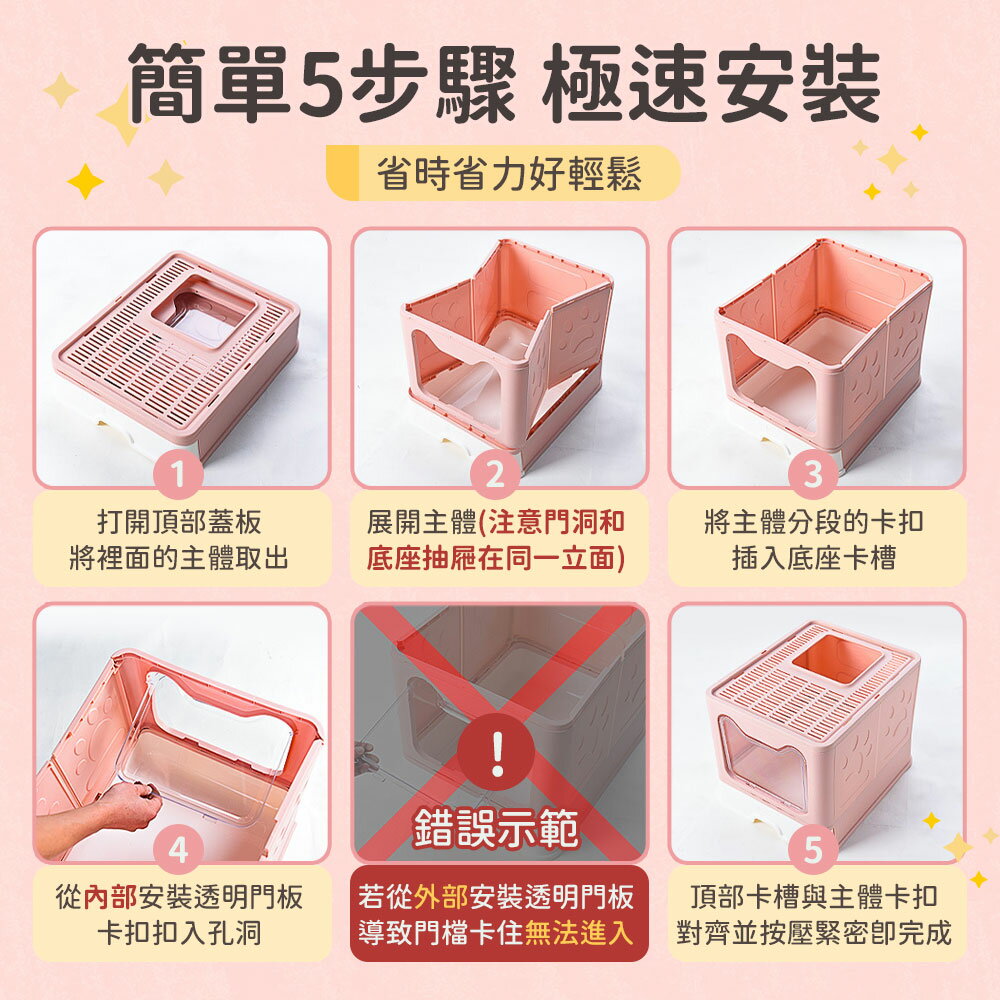 簡單5步驟 極速安裝

省時省力好輕鬆

1
打開頂部蓋板
將裡面的主體取出

2
展開主體(注意門洞和底座抽屜在同一立面)

3
將主體分段的卡扣
插入底座卡槽

4
從內部安裝透明門板
卡扣扣入孔洞

!
錯誤示範
若從外部安裝透明門板
導致門檔卡住無法進入

5
頂部卡槽與主體卡扣
對齊並按壓緊密即完成