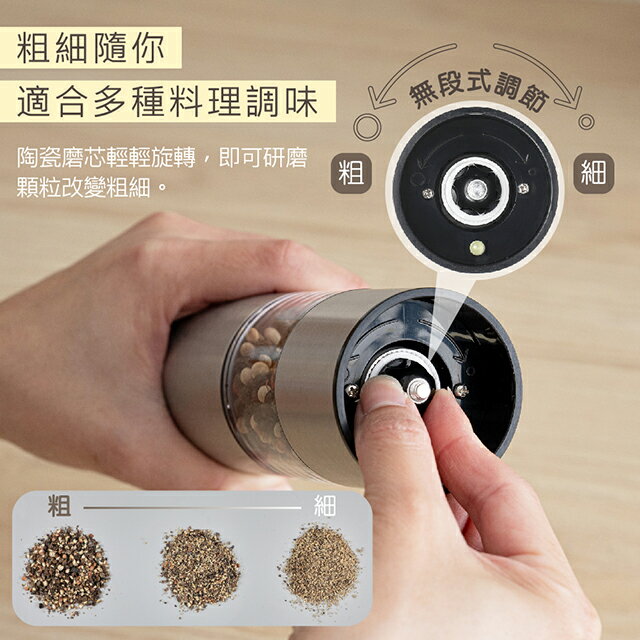 粗細隨你
適合多種料理調味

陶瓷磨芯輕輕旋轉，即可研磨顆粒改變粗細。

無段式調節

粗

細

粗

細