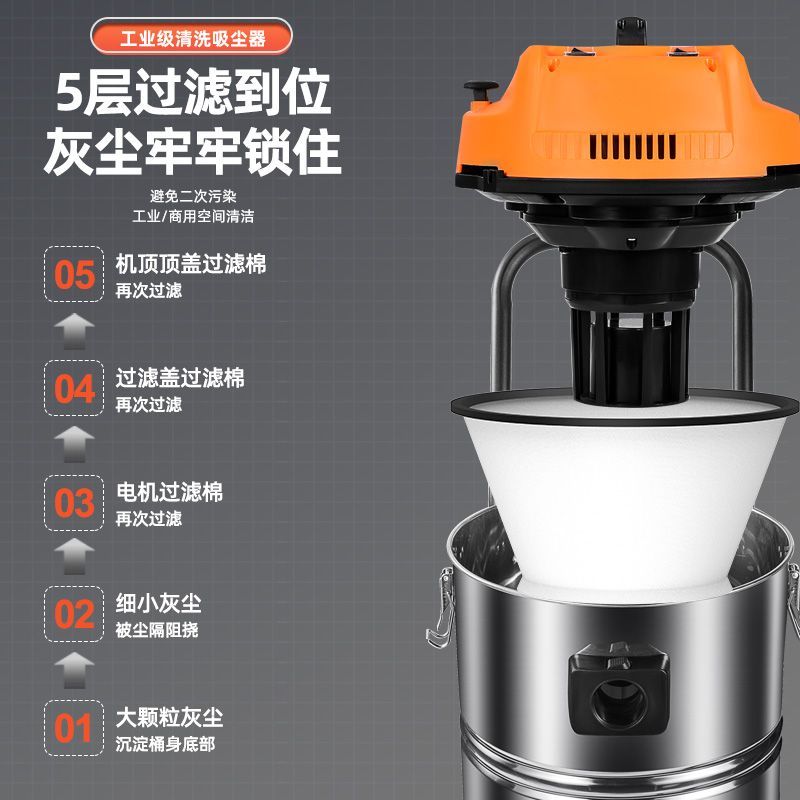 工业级清洗吸尘器

5层过滤到位
灰尘牢牢锁住

避免二次污染
工业/商用空间清洁

05 机顶顶盖过滤棉
再次过滤

04 过滤盖过滤棉
再次过滤

03 电机过滤棉
再次过滤

02 细小灰尘
被尘隔阻挠

01 大颗粒灰尘
沉淀桶身底部