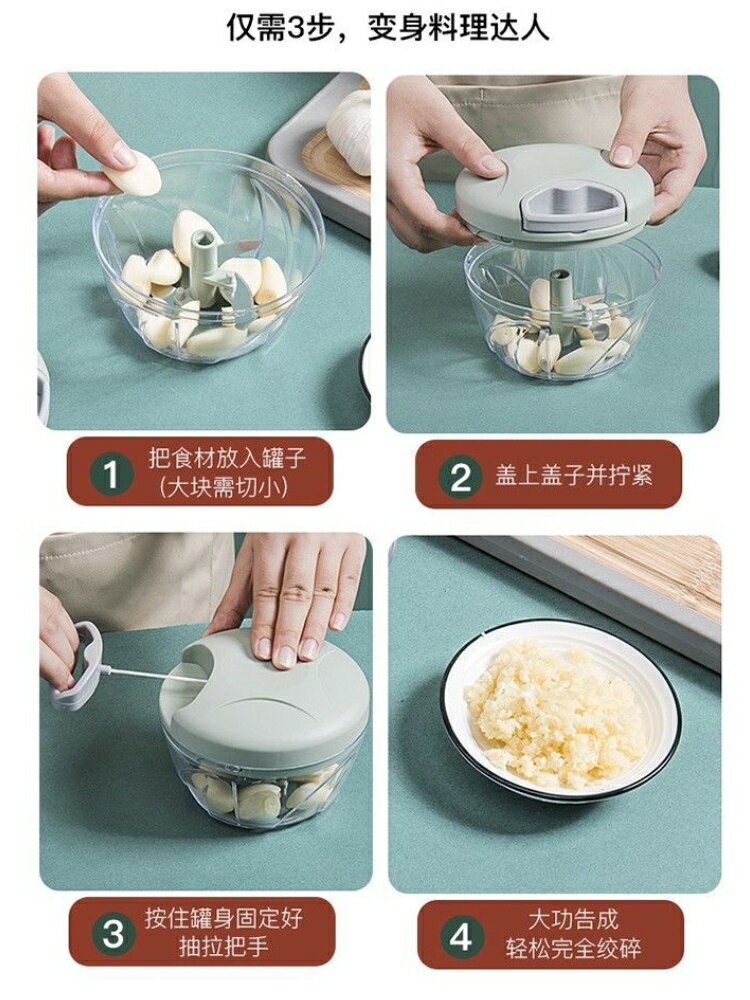 仅需3步，变身料理达人

1 把食材放入罐子
(大块需切小)

2 盖上盖子并拧紧

3 按住罐身固定好
抽拉把手

4 大功告成
轻松完全绞碎