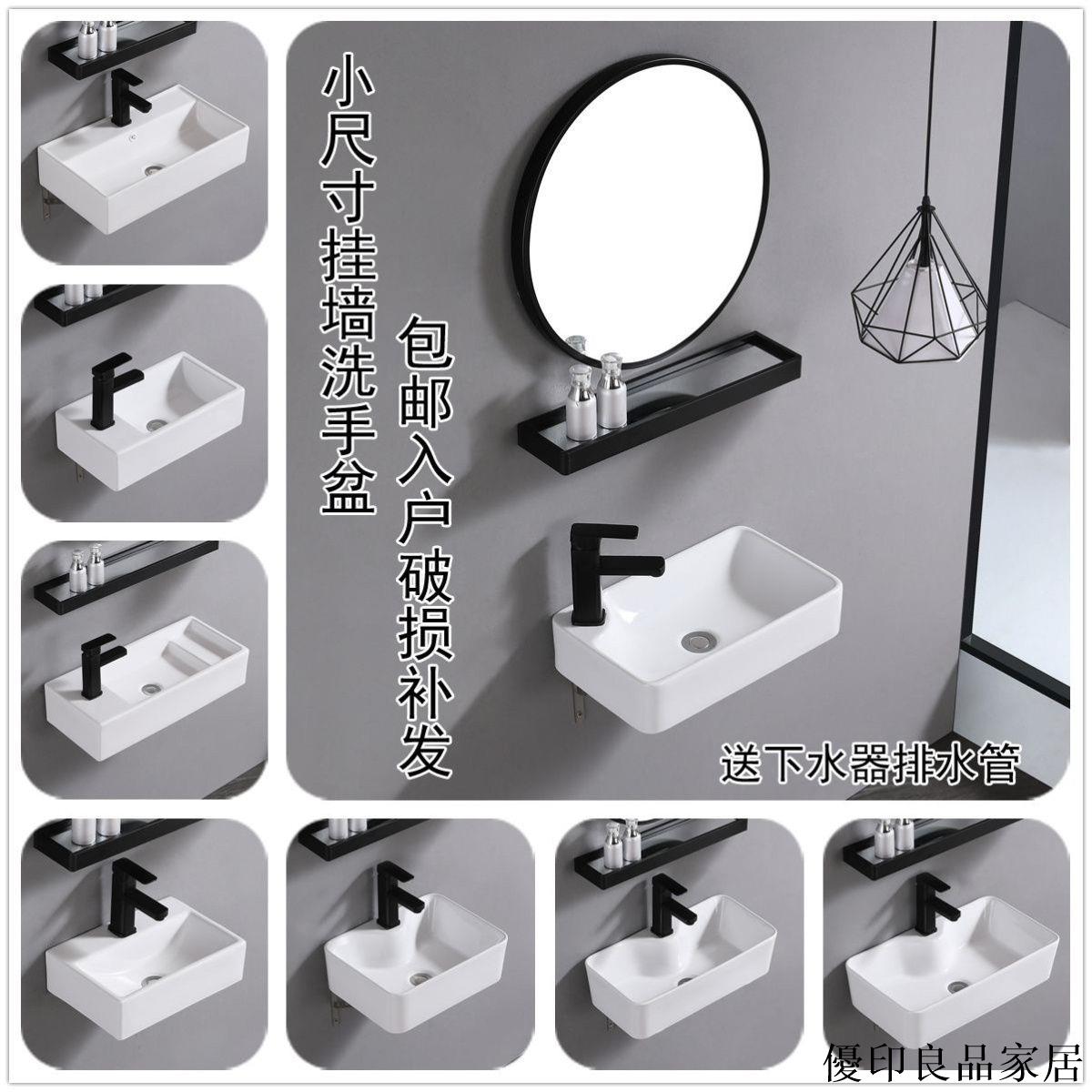 小尺寸挂墙洗手盆

包邮入户破损补发

送下水器排水管

優印良品家居