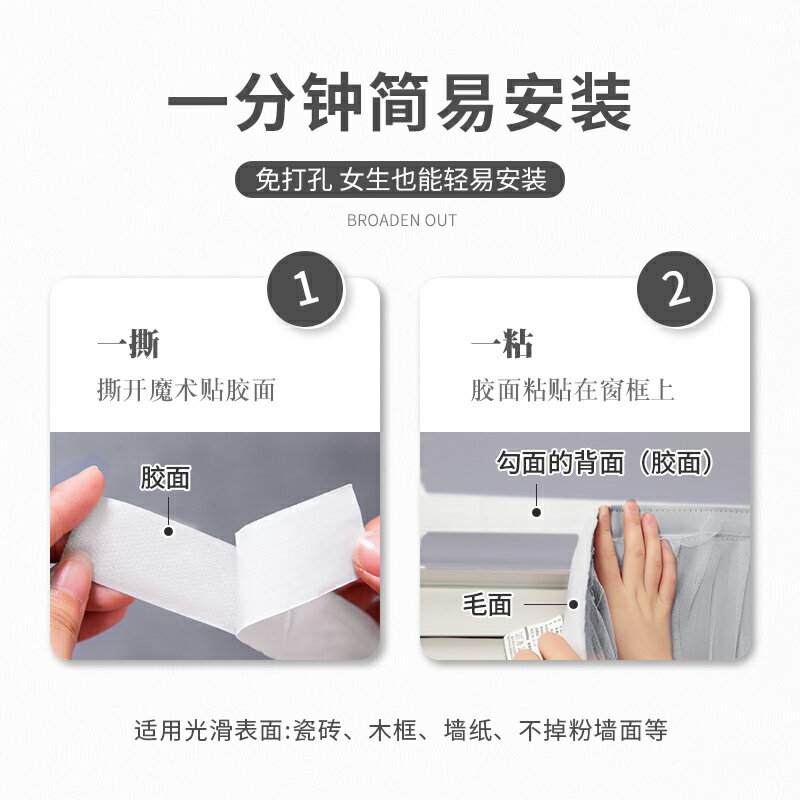 一分钟简易安装

免打孔 女生也能轻易安装

BROADEN OUT

1

一撕

撕开魔术贴胶面

胶面

2

一粘

胶面粘贴在窗框上

勾面的背面（胶面）

毛面

适用光滑表面:瓷砖、木框、墙纸、不掉粉墙面等