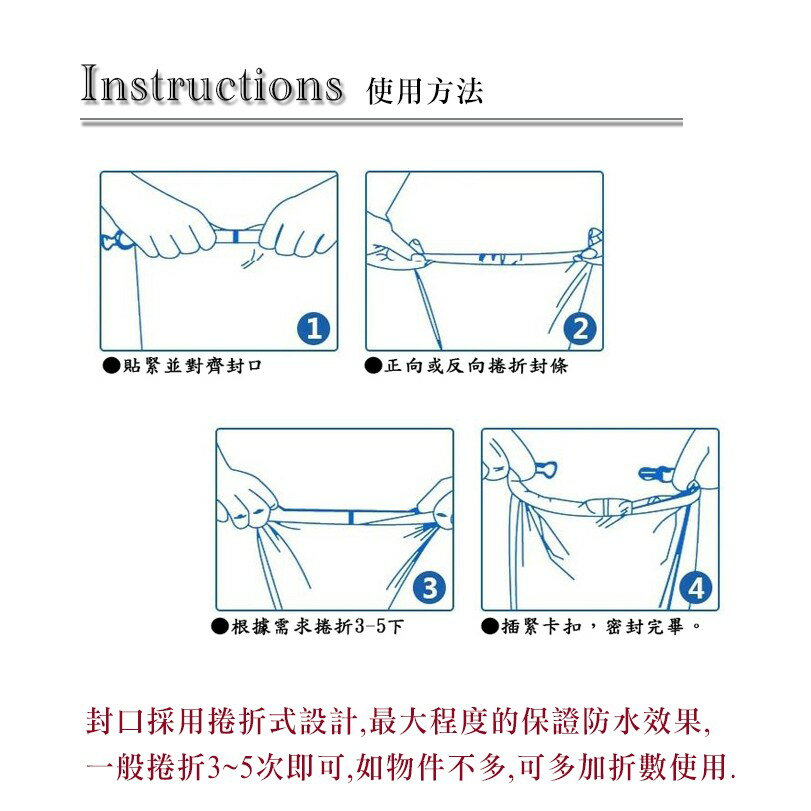 Instructions 使用方法

1
●貼緊並對齊封口

2
●正向或反向捲折封條

3
●根據需求捲折3-5下

4
●插緊卡扣，密封完畢。

封口採用捲折式設計,最大程度的保證防水效果,
一般捲折3~5次即可,如物件不多,可多加折數使用.