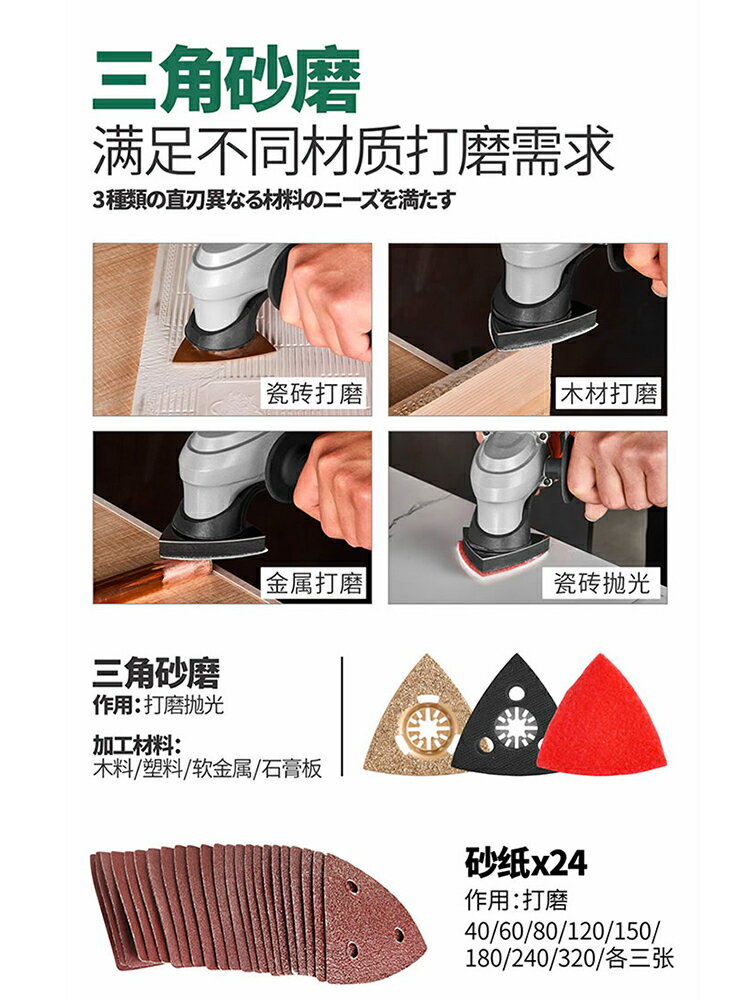 三角砂磨
满足不同材质打磨需求
3種類の直刃異なる材料のニーズを満たす

瓷砖打磨

木材打磨

金属打磨

瓷砖抛光

三角砂磨
作用：打磨抛光

加工材料：
木料/塑料/软金属/石膏板

砂纸x24
作用：打磨
40/60/80/120/150/180/240/320/各三张