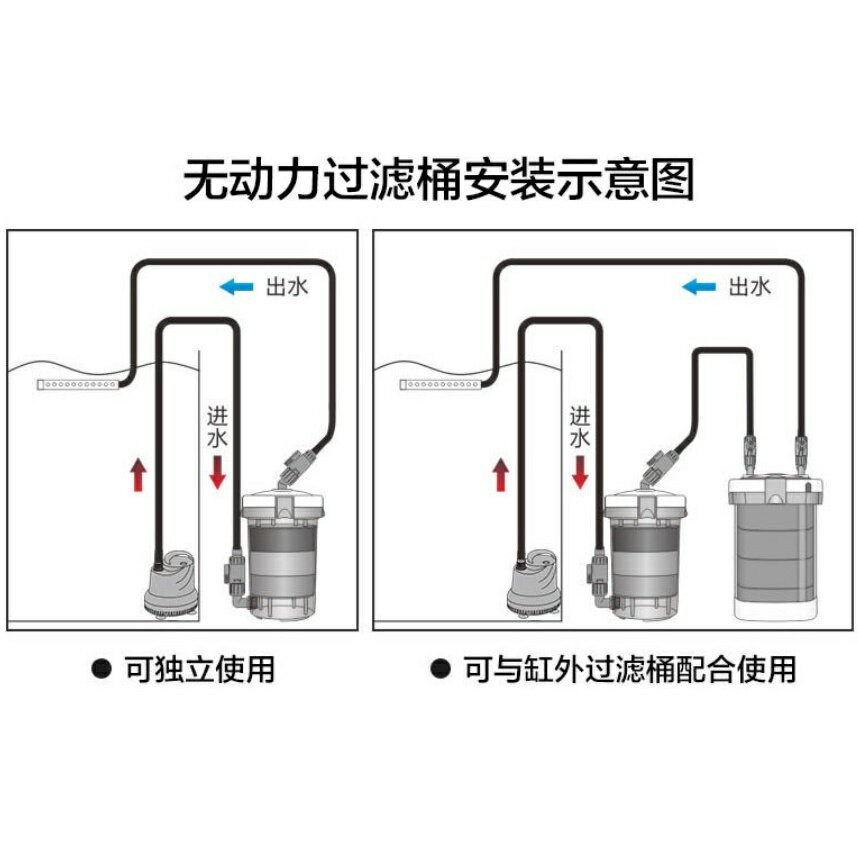 无动力过滤桶安装示意图

出水

进水

● 可独立使用

出水

进水

● 可与缸外过滤桶配合使用