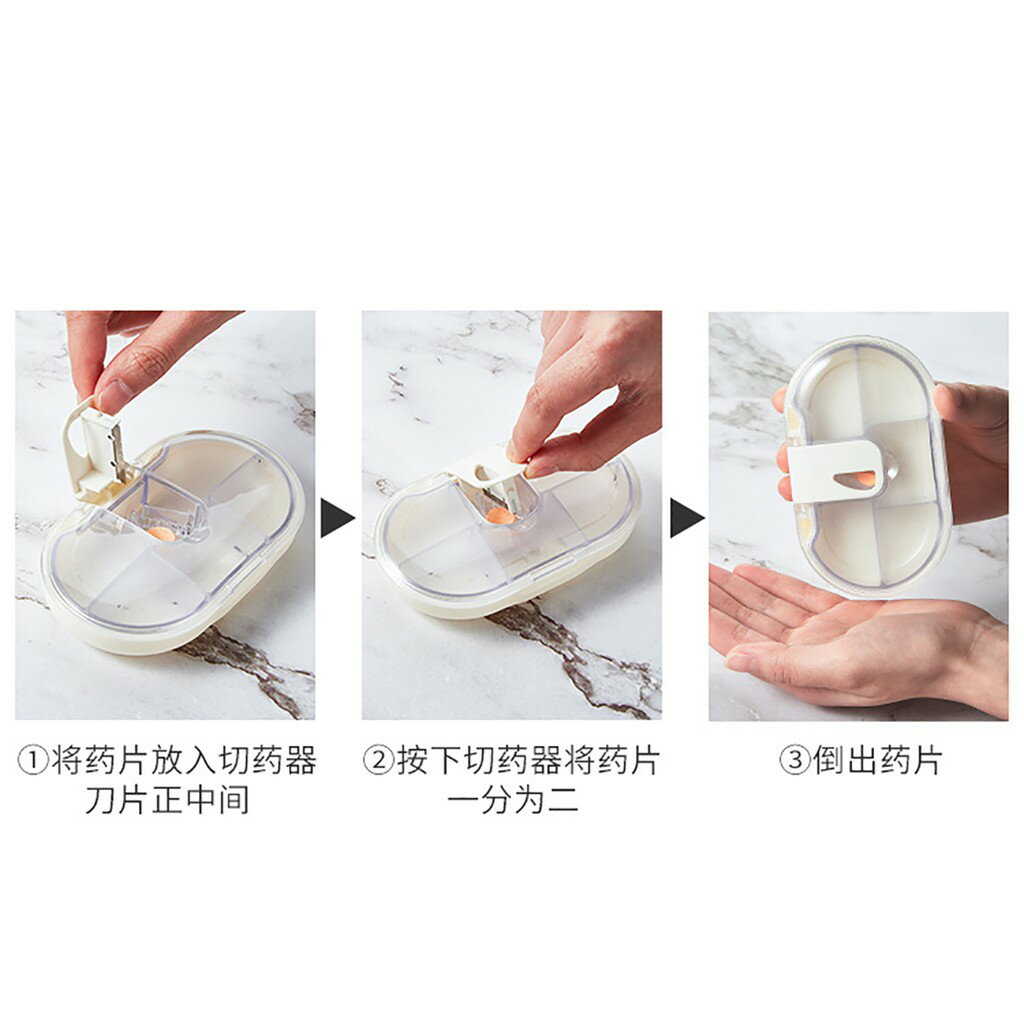 ①将药片放入切药器刀片正中间

②按下切药器将药片一分为二

③倒出药片