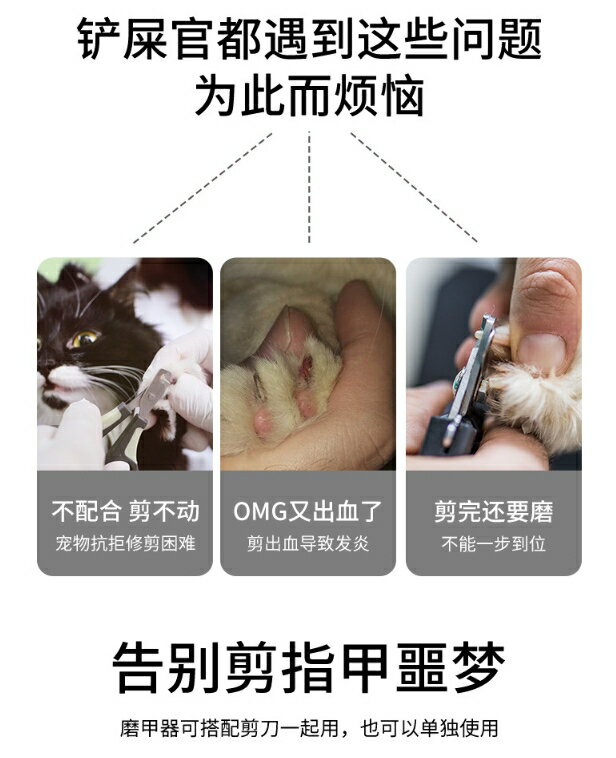 铲屎官都遇到这些问题
为此而烦恼

不配合 剪不动
宠物抗拒修剪困难

OMG又出血了
剪出血导致发炎

剪完还要磨
不能一步到位

告别剪指甲噩梦

磨甲器可搭配剪刀一起用，也可以单独使用