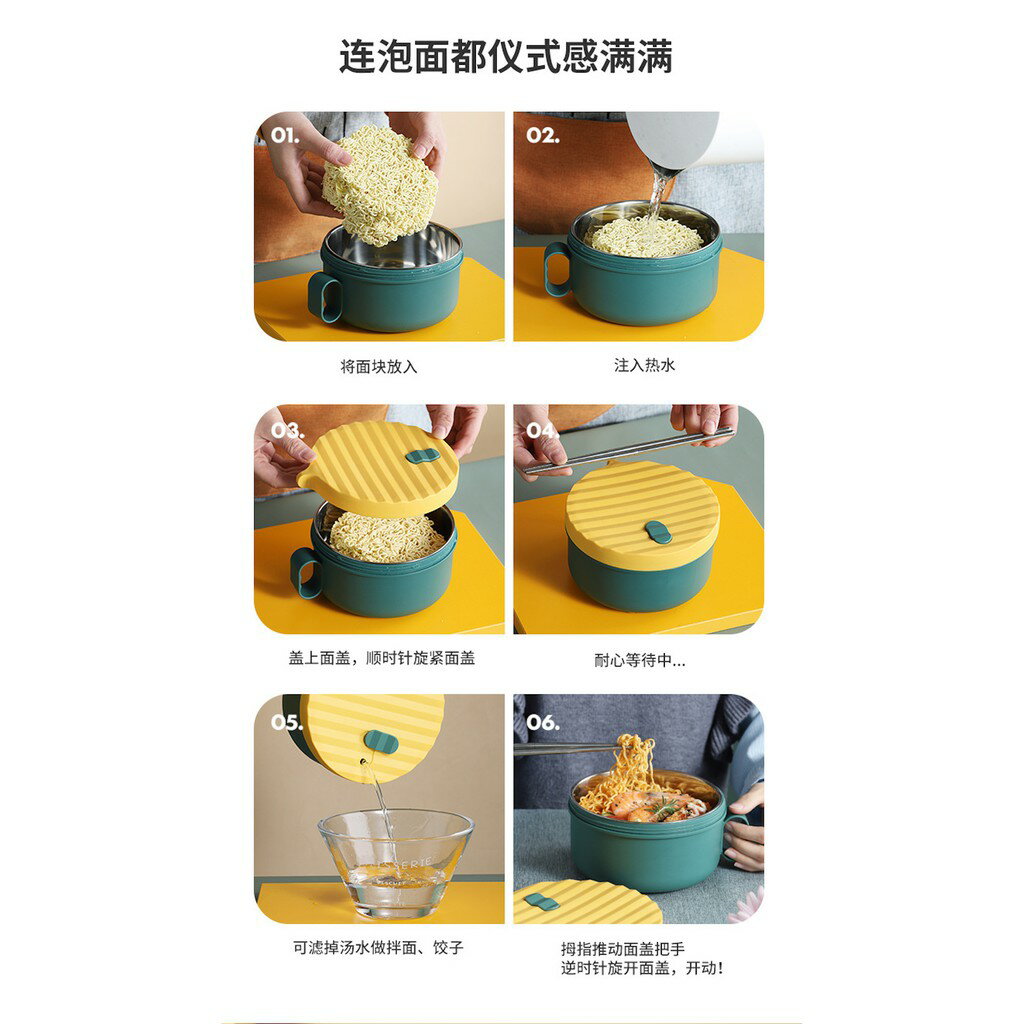 连泡面都仪式感满满

01.

将面块放入

02.

注入热水

03.

盖上面盖，顺时针旋紧面盖

04.

耐心等待中...

05.

可滤掉汤水做拌面、饺子

06.

拇指推动面盖把手
逆时针旋开面盖，开动！