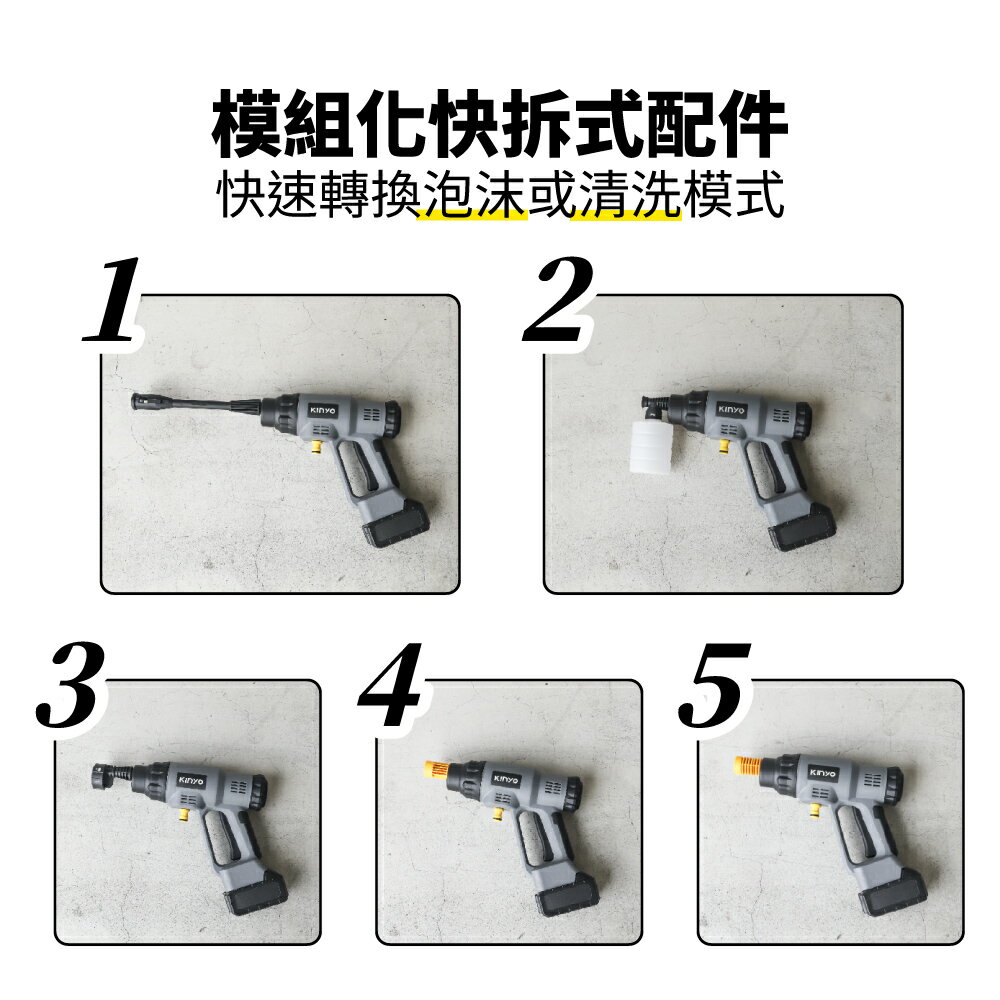 模組化快拆式配件
快速轉換泡沫或清洗模式

1

KINYO

2

KINYO

3

KINYO

4

KINYO

5

KINYO