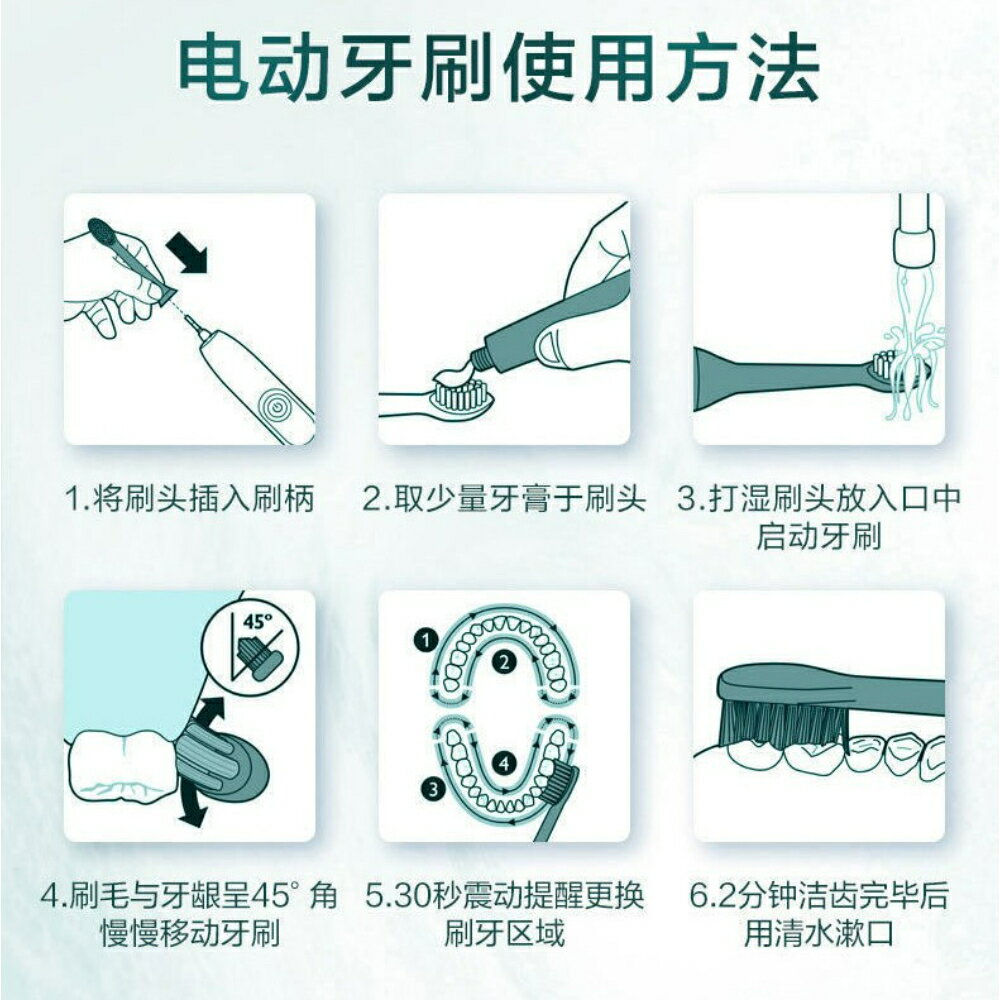 电动牙刷使用方法

1.将刷头插入刷柄

2.取少量牙膏于刷头

3.打湿刷头放入口中启动牙刷

45°

4.刷毛与牙龈呈45°角慢慢移动牙刷

1 2 3 4

5.30秒震动提醒更换刷牙区域

6.2分钟洁齿完毕后用清水漱口