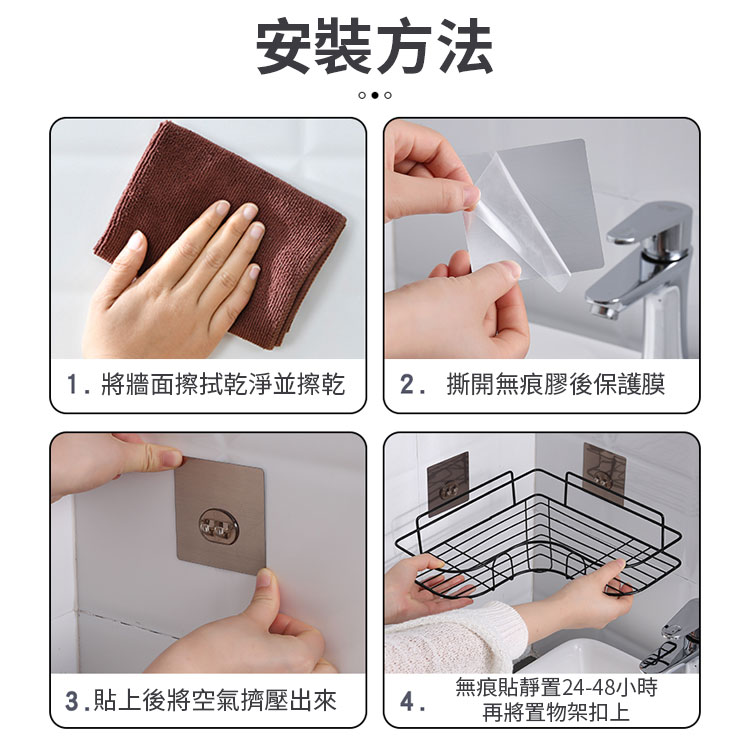 安裝方法

1.將牆面擦拭乾淨並擦乾

2.撕開無痕膠後保護膜

3.貼上後將空氣擠壓出來

4.無痕貼靜置24-48小時
再將置物架扣上