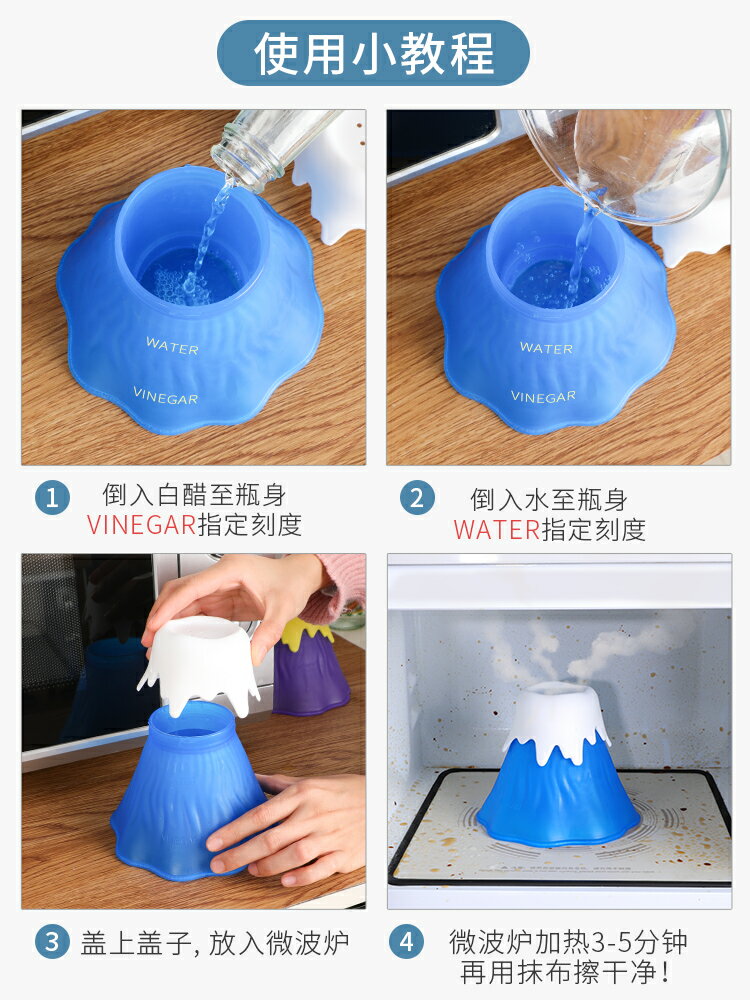 使用小教程

WATER
VINEGAR

WATER
VINEGAR

1 倒入白醋至瓶身 VINEGAR指定刻度

2 倒入水至瓶身 WATER指定刻度

3 盖上盖子, 放入微波炉

4 微波炉加热3-5分钟 再用抹布擦干净!