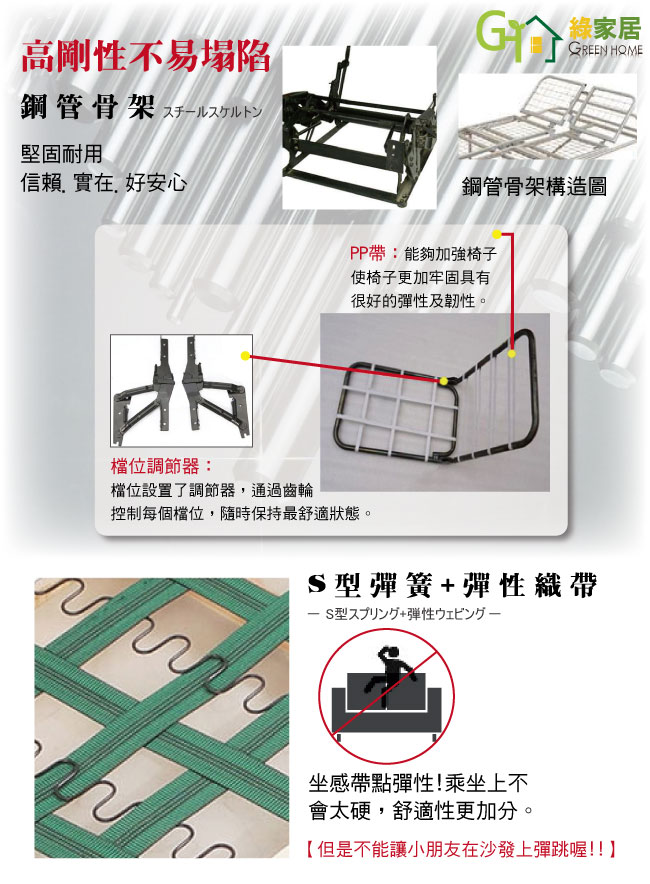 GH 綠家居 GREEN HOME

高剛性不易塌陷

鋼管骨架 スチールスケルトン

堅固耐用
信賴. 實在. 好安心

鋼管骨架構造圖

PP帶：能夠加強椅子使椅子更加牢固具有很好的彈性及韌性。

檔位調節器：
檔位設置了調節器，通過齒輪控制每個檔位，隨時保持最舒適狀態。

S型彈簧+彈性織帶

— S型スプリング+弾性ウェビング —

坐感帶點彈性!乘坐上不會太硬，舒適性更加分。

【但是不能讓小朋友在沙發上彈跳喔!!】