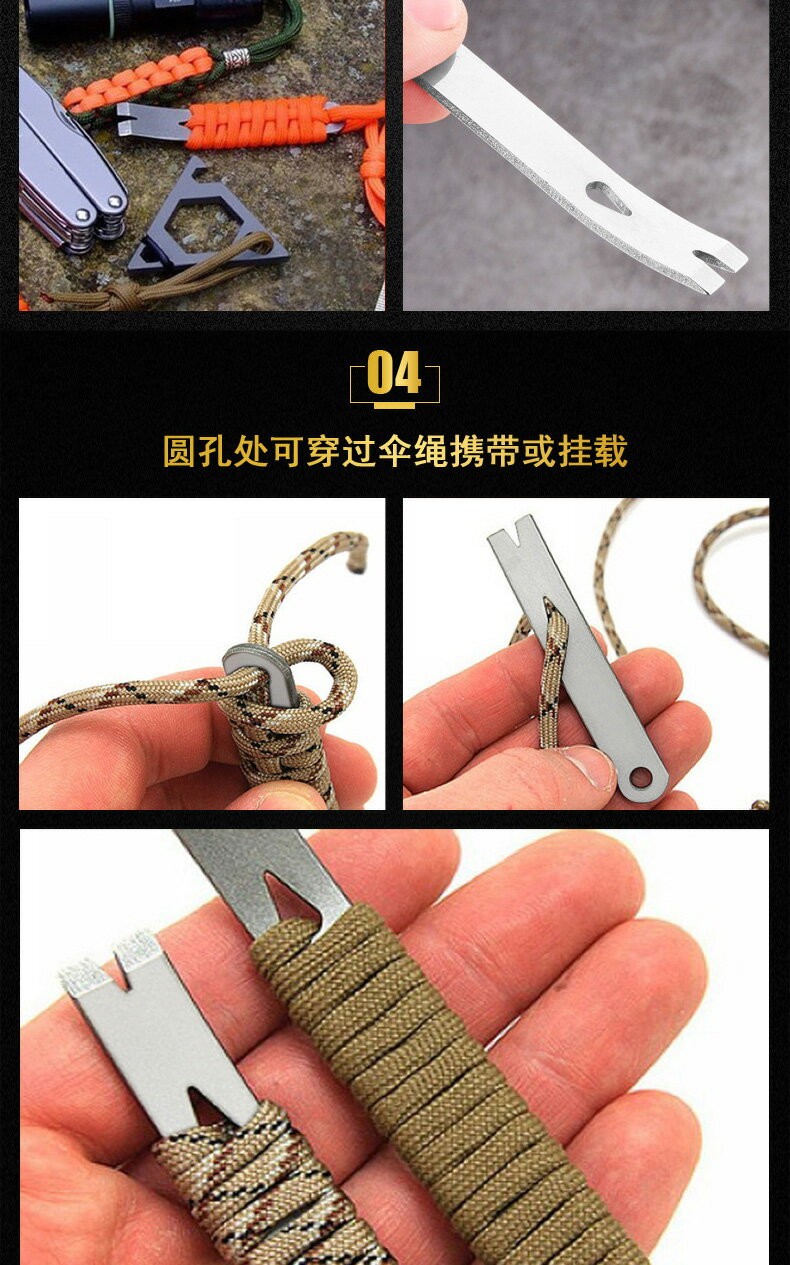 04

圆孔处可穿过伞绳携带或挂载