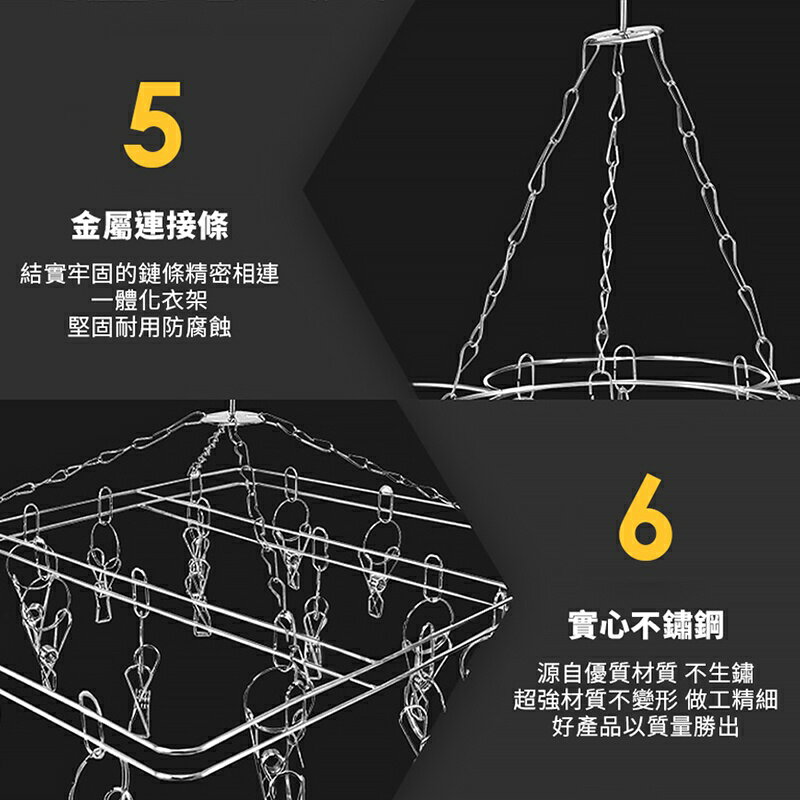 5

金屬連接條

結實牢固的鏈條精密相連
一體化衣架
堅固耐用防腐蝕

6

實心不鏽鋼

源自優質材質 不生鏽
超強材質不變形 做工精細
好產品以質量勝出