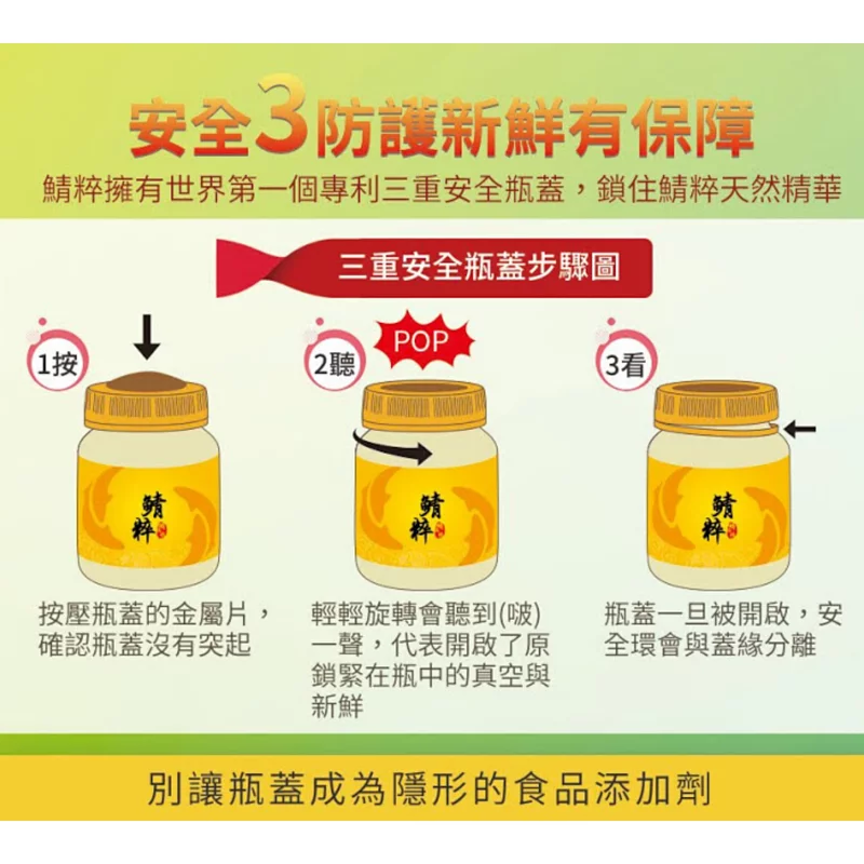 安全3防護新鮮有保障

鯖粹擁有世界第一個專利三重安全瓶蓋，鎖住鯖粹天然精華

三重安全瓶蓋步驟圖

1按

鯖粹

按壓瓶蓋的金屬片，確認瓶蓋沒有突起

2聽

POP

鯖粹

輕輕旋轉會聽到(啵)一聲，代表開啟了原鎖緊在瓶中的真空與新鮮

3看

鯖粹

瓶蓋一旦被開啟，安全環會與蓋緣分離

別讓瓶蓋成為隱形的食品添加劑