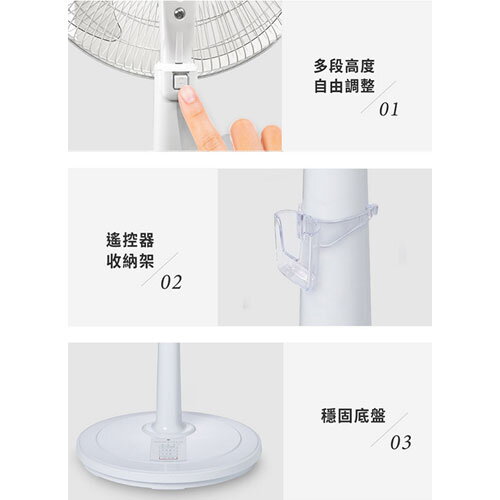 多段高度
自由調整
01

遙控器
收納架
02

穩固底盤
03