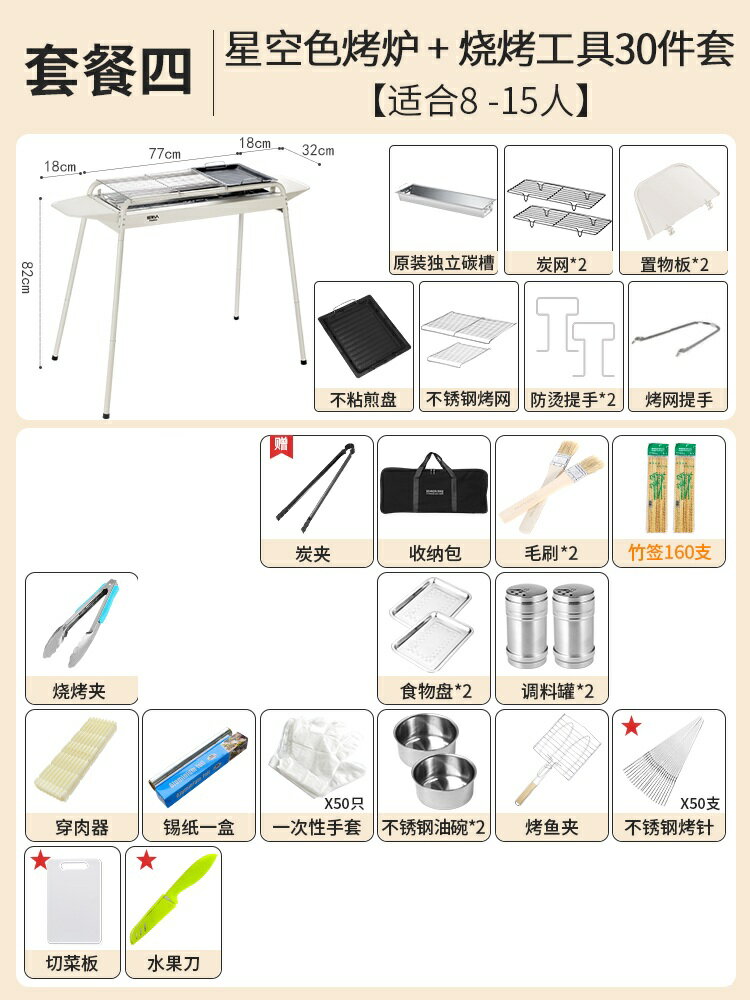 套餐四

星空色烤炉 + 烧烤工具30件套
【适合8 -15人】

18cm
77cm
18cm
32cm
82cm

原装独立碳槽
炭网*2
置物板*2
不粘煎盘
不锈钢烤网
防烫提手*2
烤网提手

赠
炭夹
收纳包
毛刷*2
竹签160支
烧烤夹
食物盘*2
调料罐*2
穿肉器
锡纸一盒
X50只
一次性手套
不锈钢油碗*2
烤鱼夹
X50支
不锈钢烤针
切菜板
水果刀